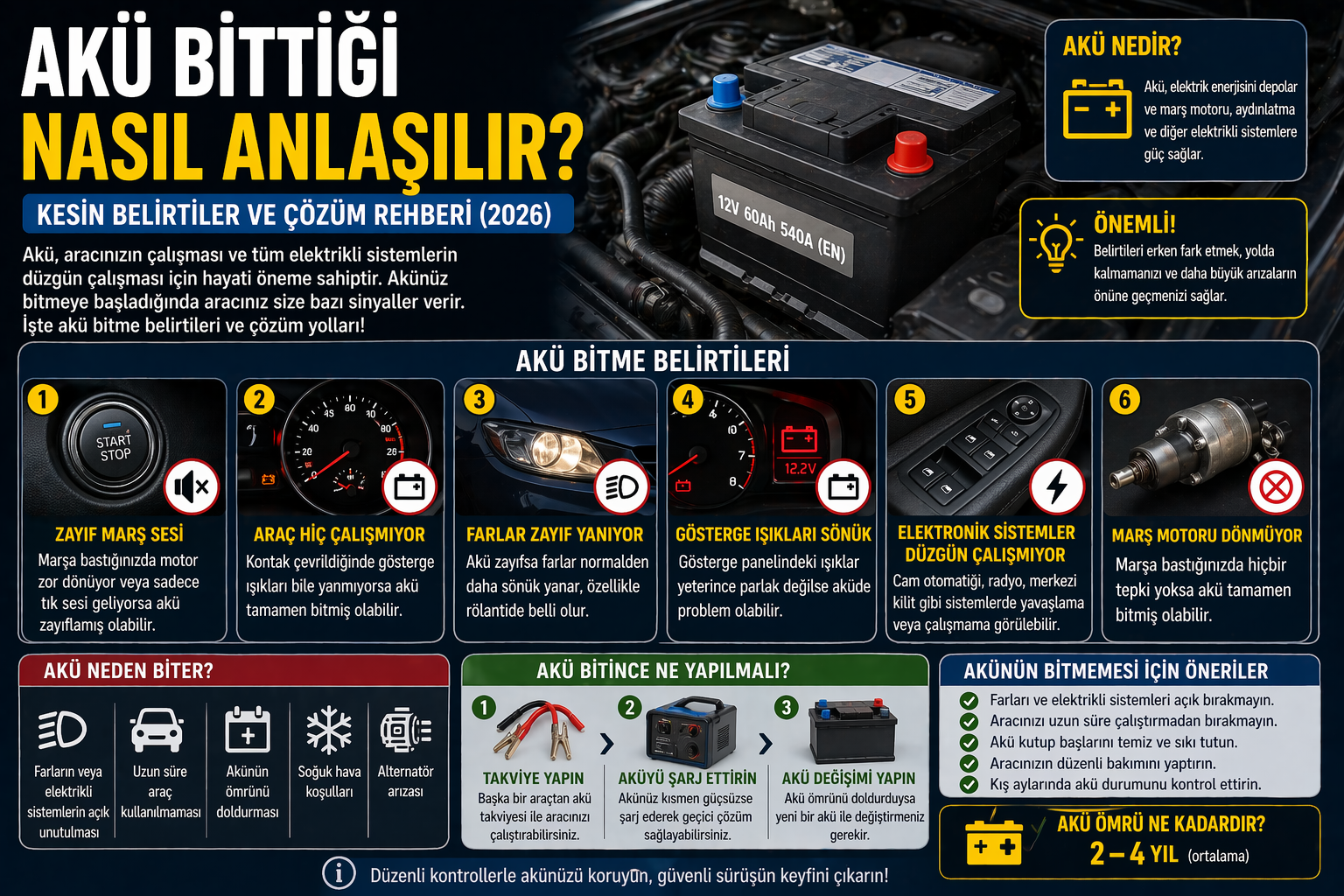 AKÜ BİTTİĞİ
NASIL ANLAŞILIR?

KESİN BELİRTİLER VE ÇÖZÜM REHBERİ (2026)

Akü, aracınızın çalışması ve tüm elektrikli sistemlerin düzgün çalışması için hayati öneme sahiptir. Akünüz bitmeye başladığında aracınız size bazı sinyaller verir. İşte akü bitme belirtileri ve çözüm yolları!

12V 60Ah 540A (EN)

AKÜ NEDİR?

Akü, elektrik enerjisini depolar ve marş motoru, aydınlatma ve diğer elektrikli sistemlere güç sağlar.

ÖNEMLİ!

Belirtileri erken fark etmek, yolda kalmamanızı ve daha büyük arızaların önüne geçmenizi sağlar.

AKÜ BİTME BELİRTİLERİ

1
START STOP
ZAYIF MARŞ SESİ
Marşa bastığınızda motor zor dönüyor veya sadece tık sesi geliyorsa akü zayıflamış olabilir.

2
ARAÇ HİÇ ÇALIŞMIYOR
Kontak çevrildiğinde gösterge ışıkları bile yanmıyorsa akü tamamen bitmiş olabilir.

3
FARLAR ZAYIF YANIYOR
Akü zayıfsa farlar normalden daha sönük yanar, özellikle rölantide belli olur.

4
12.2V
GÖSTERGE IŞIKLARI SÖNÜK
Gösterge panelindeki ışıklar yeterince parlak değilse aküde problem olabilir.

5
ELEKTRONİK SİSTEMLER DÜZGÜN ÇALIŞMIYOR
Cam otomatiği, radyo, merkezi kilit gibi sistemlerde yavaşlama veya çalışmama görülebilir.

6
MARŞ MOTORU DÖNMÜYOR
Marşa bastığınızda hiçbir tepki yoksa akü tamamen bitmiş olabilir.

AKÜ NEDEN BİTER?

Farların veya elektrikli sistemlerin açık unutulması
Uzun süre araç kullanılmaması
Akünün ömrünü doldurması
Soğuk hava koşulları
Alternatör arızası

AKÜ BİTİNCE NE YAPILMALI?

1
TAKVİYE YAPIN
Başka bir araçtan akü takviyesi ile aracınızı çalıştırabilirsiniz.

2
AKÜYÜ ŞARJ ETTİRİN
Akünüz kısmen güçsüzse şarj ederek geçici çözüm sağlayabilirsiniz.

3
AKÜ DEĞİŞİMİ YAPIN
Akü ömrünü doldurduysa yeni bir akü ile değiştirmeniz gerekir.

AKÜNÜN BİTMEMESİ İÇİN ÖNERİLER

Farları ve elektrikli sistemleri açık bırakmayın.
Aracınızı uzun süre çalıştırmadan bırakmayın.
Akü kutup başlarını temiz ve sıkı tutun.
Aracınızın düzenli bakımını yaptırın.
Kış aylarında akü durumunu kontrol ettirin.

AKÜ ÖMRÜ NE KADARDIR?
2 – 4 YIL (ortalama)

Düzenli kontrollerle akünüzü koruyun, güvenli sürüşün keyfini çıkarın!